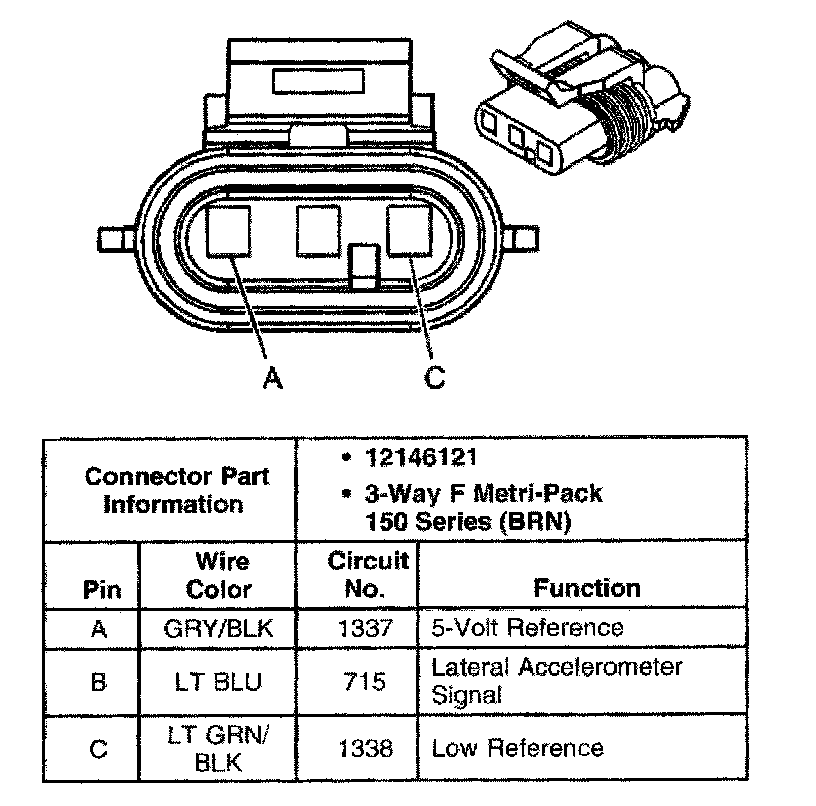 A C

| Connector Part Information | | • 12146121 • 3-Way F Metri-Pack 150 Series (BRN) | |
|---|---|---|---|
| Pin | Wire Color | Circuit No. | Function |
| A | GRY/BLK | 1337 | 5-Volt Reference |
| B | LT BLU | 715 | Lateral Accelerometer Signal |
| C | LT GRN/ BLK | 1338 | Low Reference |