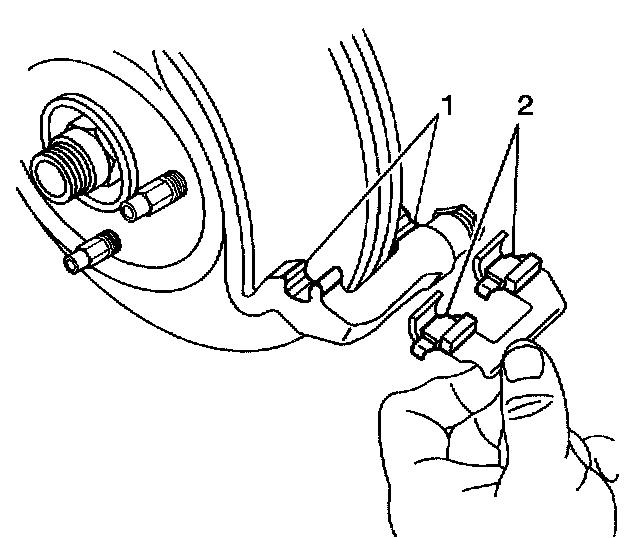 1
2