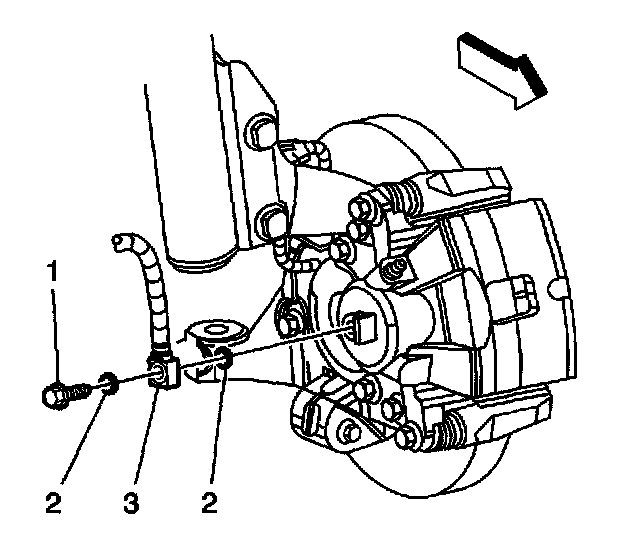 1

2 3 2