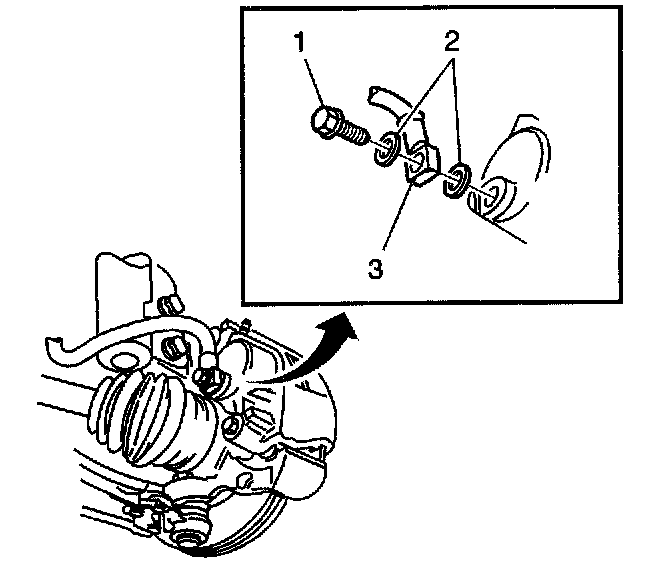 1
2
3