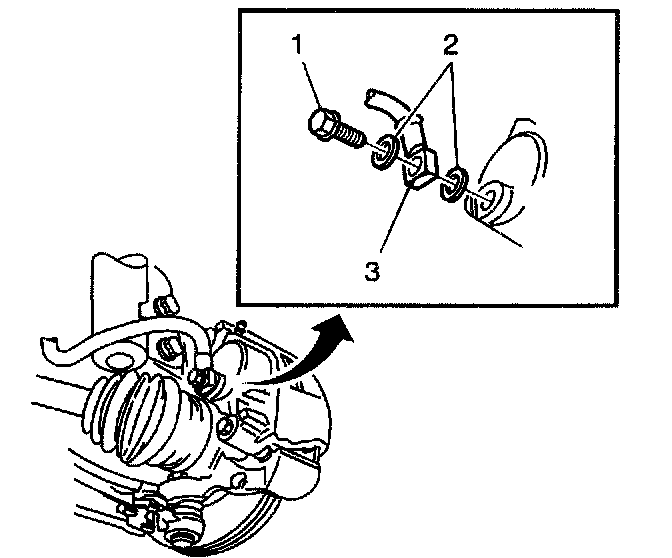 1
2
3