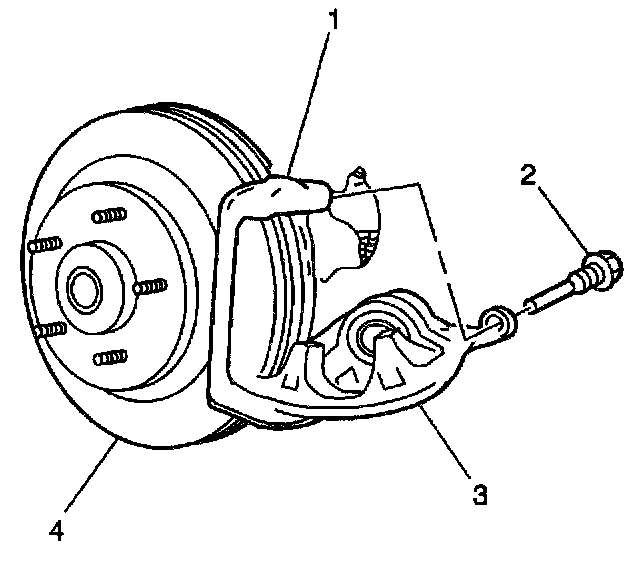 1
2
3
4