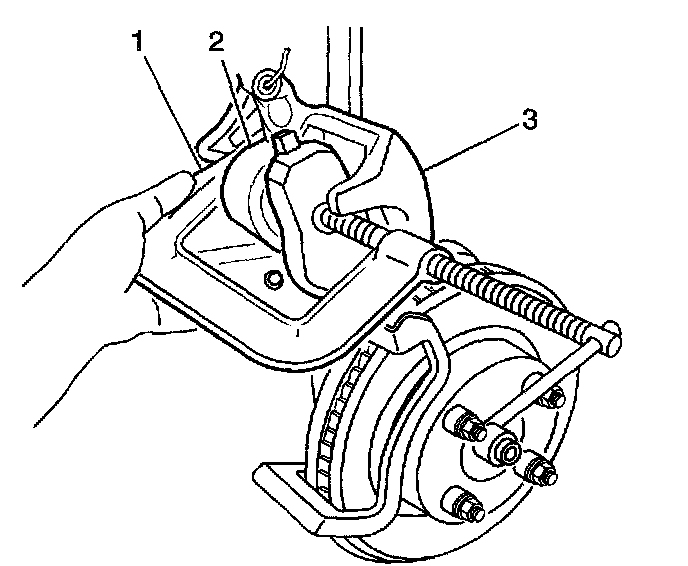 1
2
3