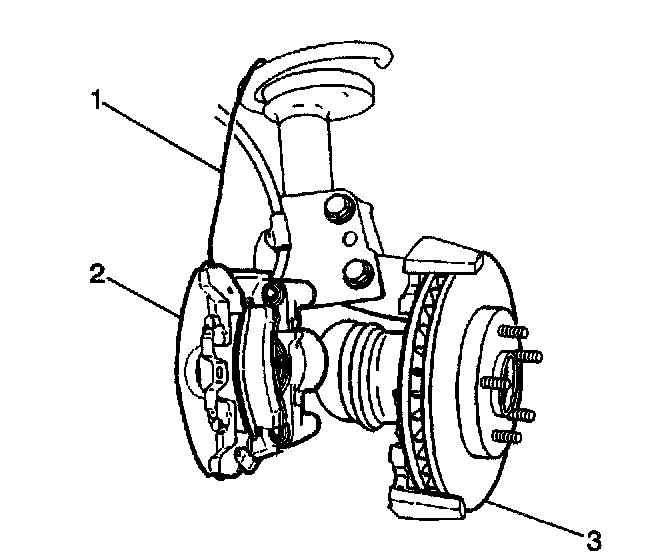 1
2
3