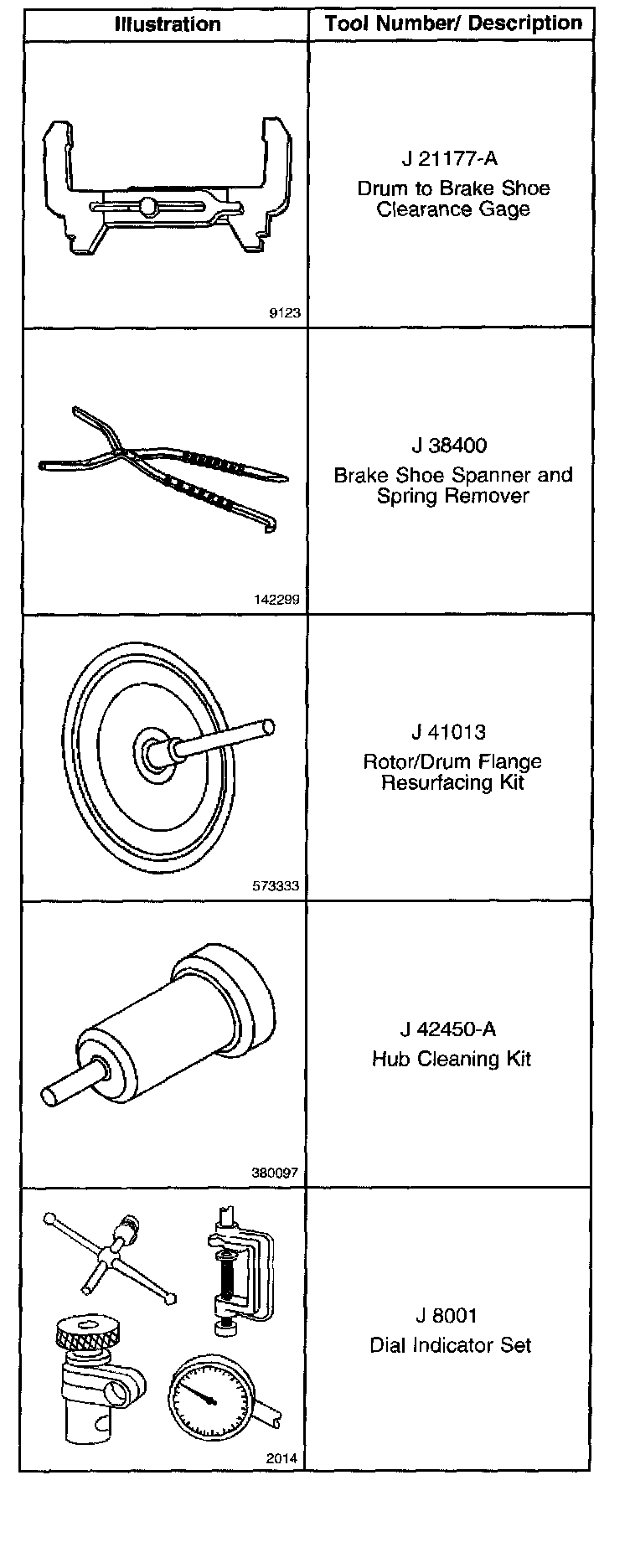 | Illustration | Tool Number/ Description |
|---|---|
| 9123 | J 21177-A Drum to Brake Shoe Clearance Gage |
| 142299 | J 38400 Brake Shoe Spanner and Spring Remover |
| 573333 | J 41013 Rotor/Drum Flange Resurfacing Kit |
| 380097 | J 42450-A Hub Cleaning Kit |
| 2014 | J 8001 Dial Indicator Set |