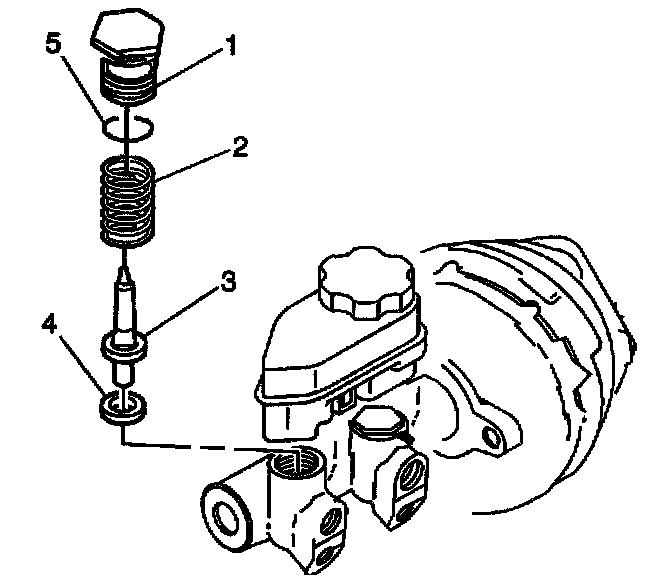 5
1
2
3
4