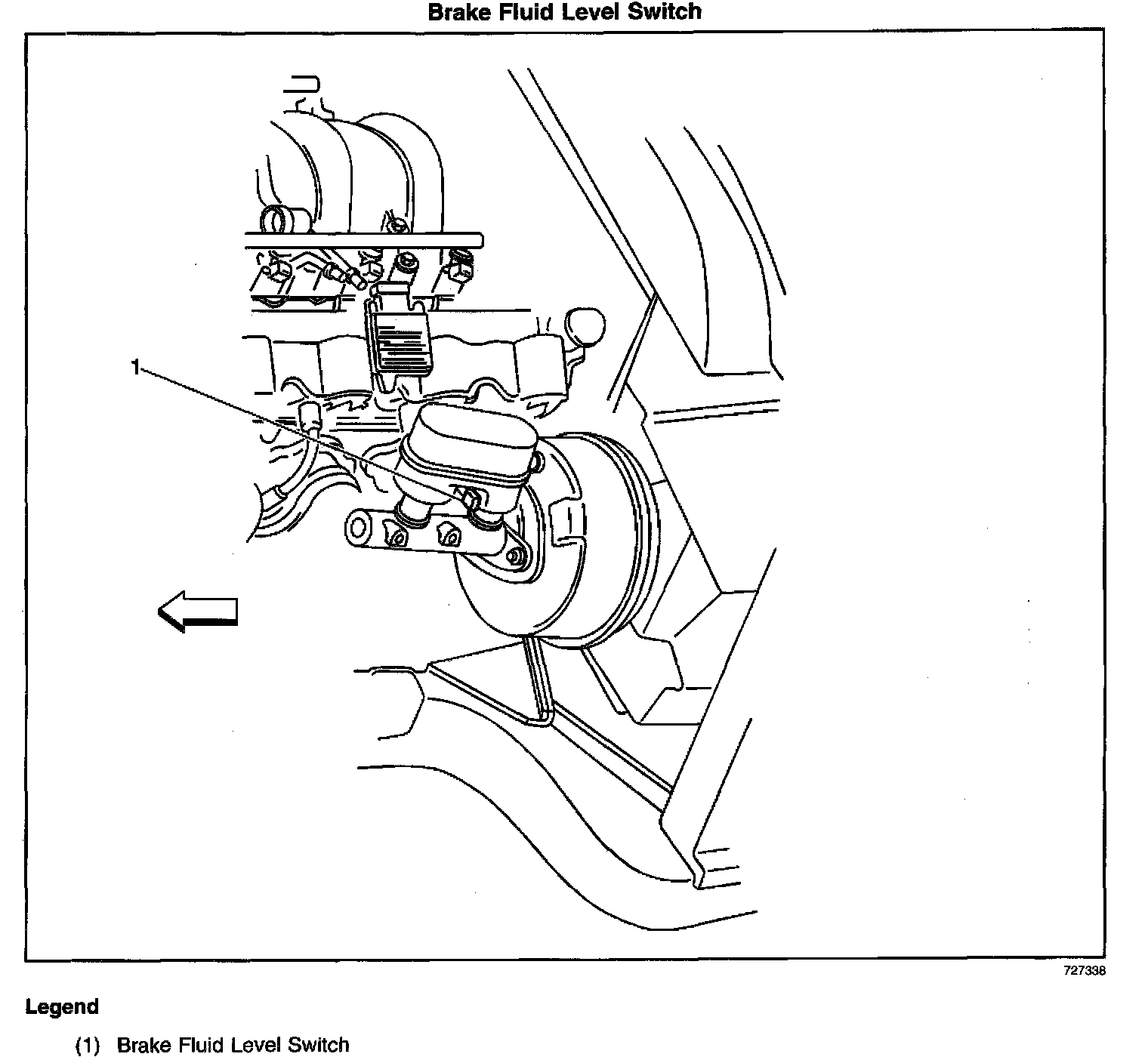 Brake Fluid Level Switch

1

727338

Legend

(1) Brake Fluid Level Switch