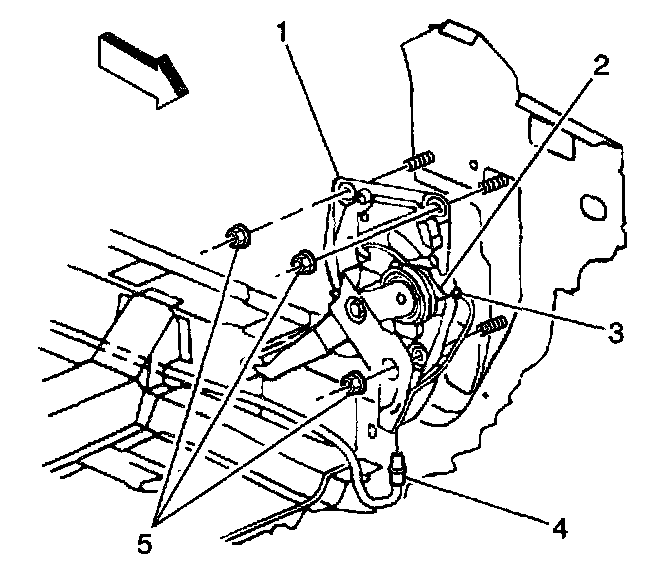 1
2
3
4
5