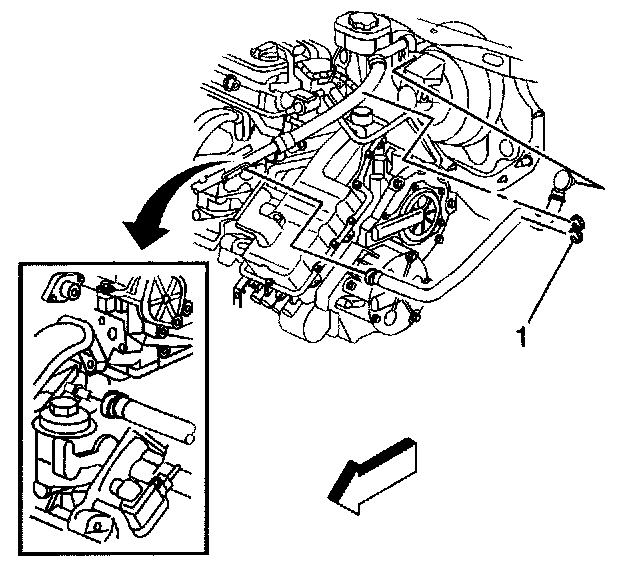 1