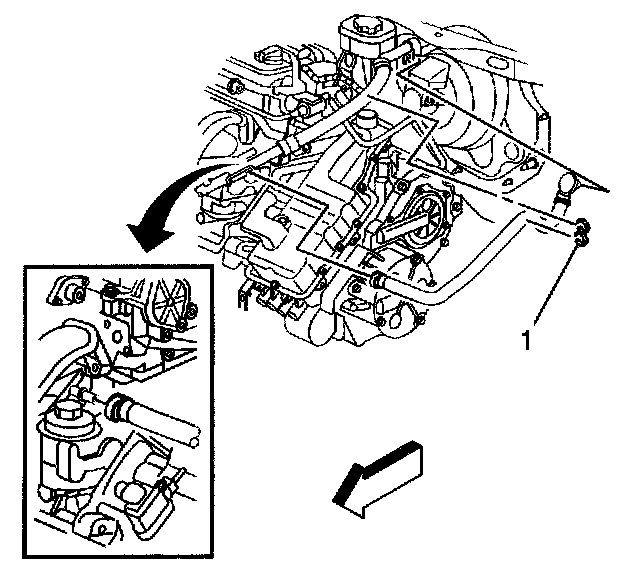 1