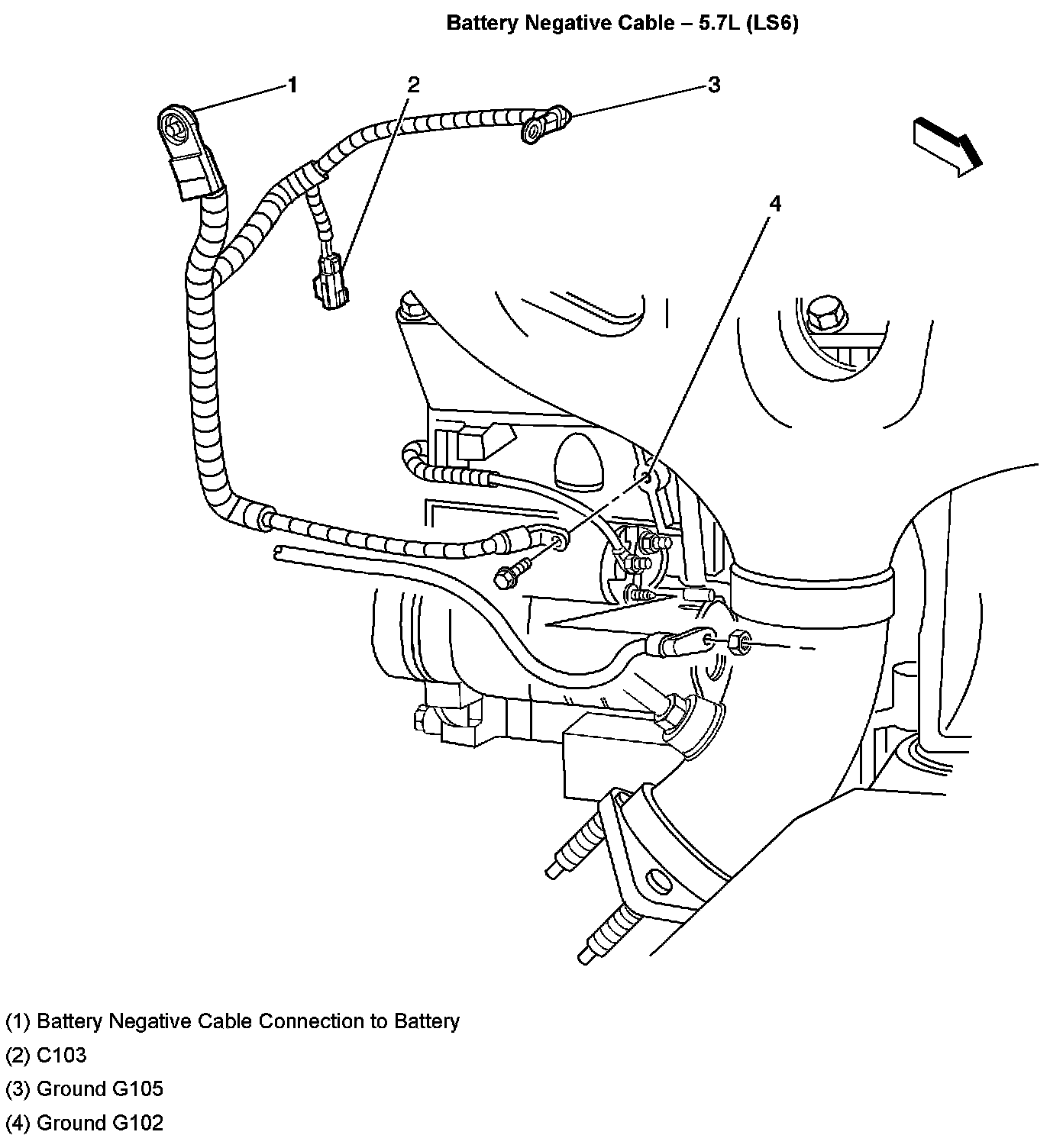 Battery Negative Cable – 5.7L (LS6)

1
2
3
4

(1) Battery Negative Cable Connection to Battery
(2) C103
(3) Ground G105
(4) Ground G102