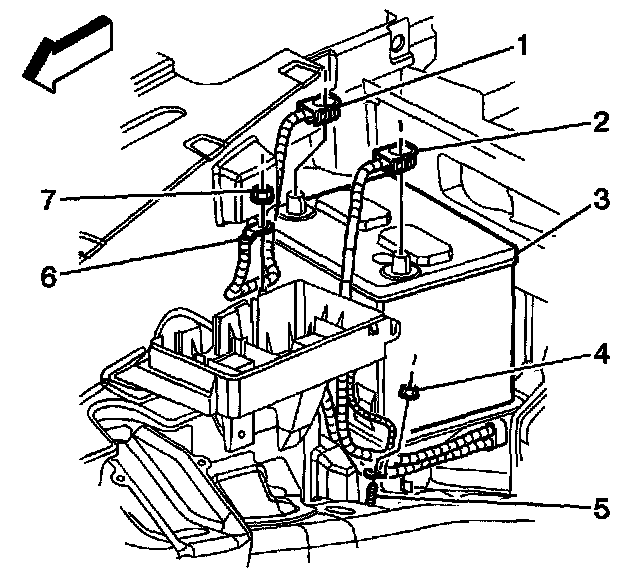 1
2
7
3
6
4
5