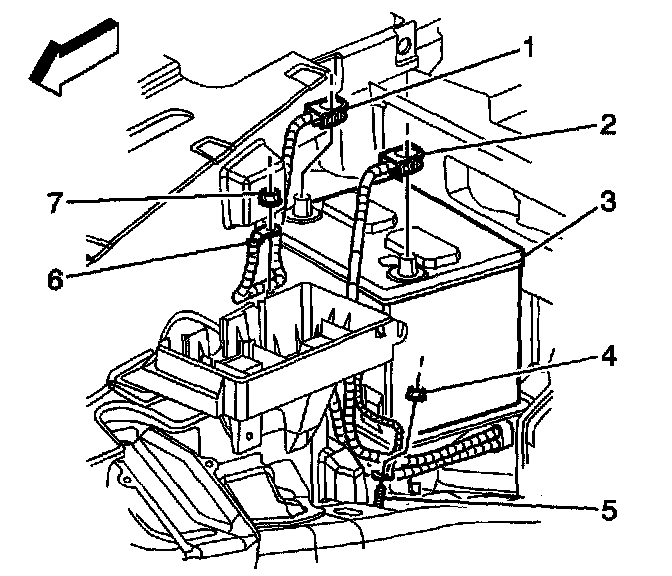 1
2
7
3
6
4
5