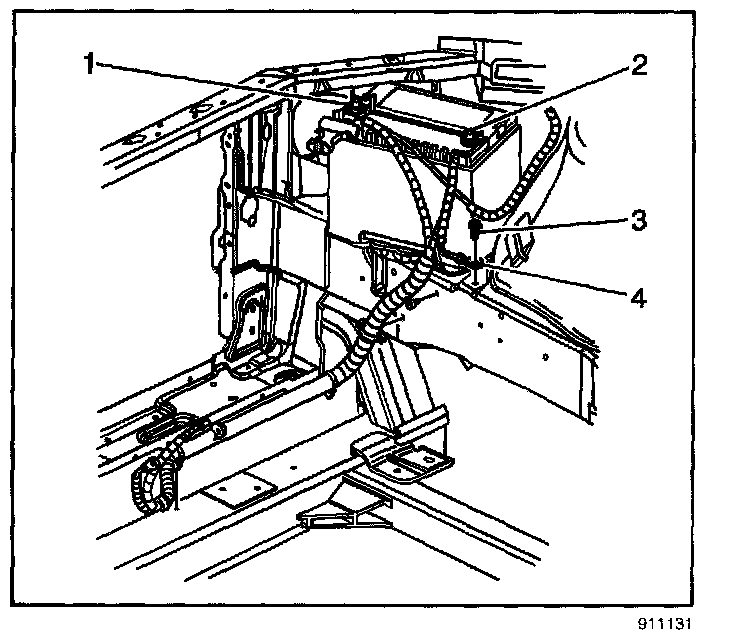 1
2
3
4
911131