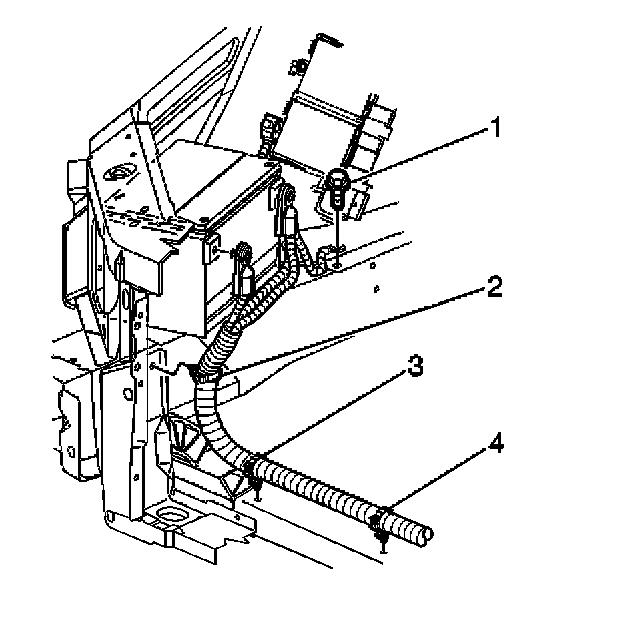 1
2
3
4