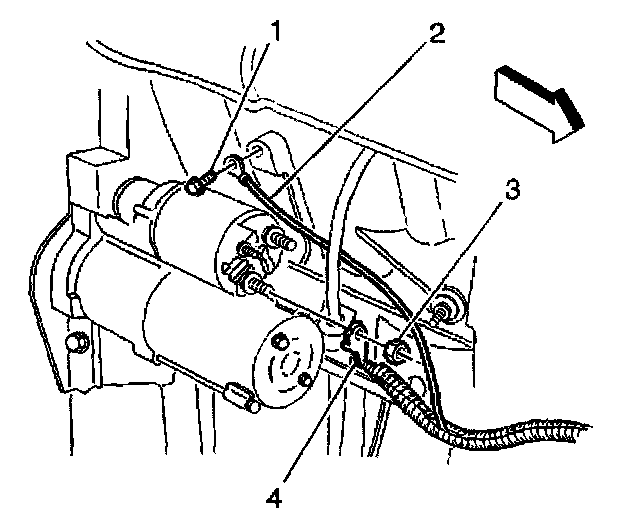 1
2
3
4