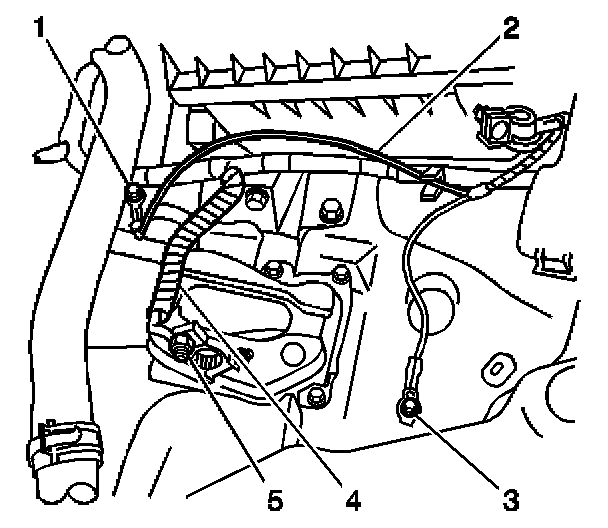 1
2
5
4
3