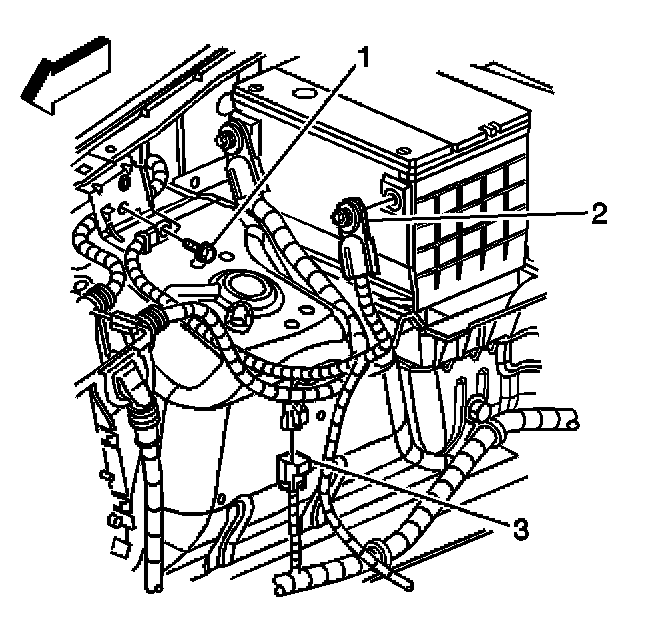 1
2
3