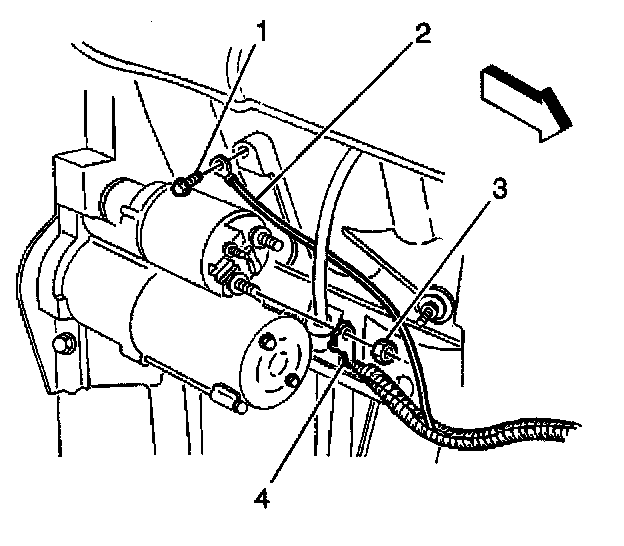 1
2
3
4