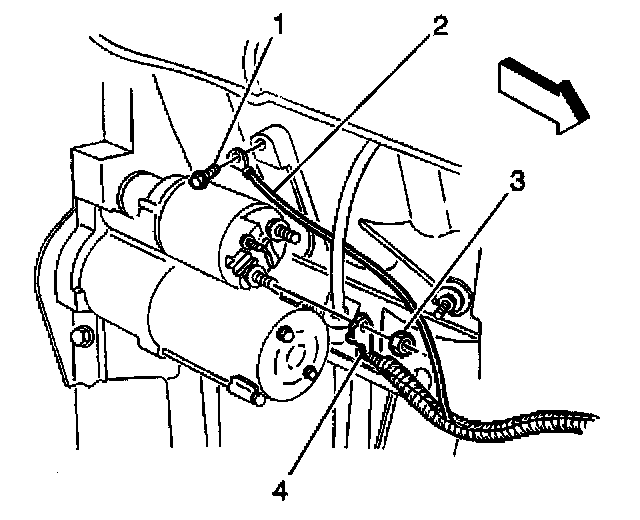 1
2
3
4