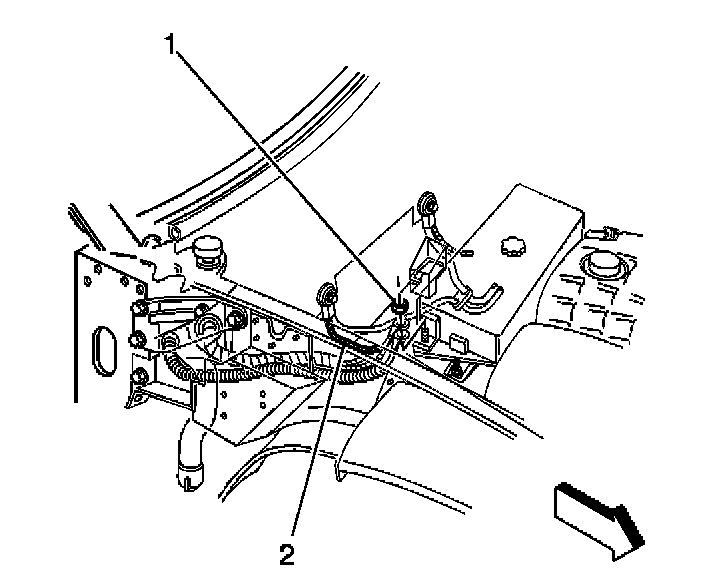 1

2