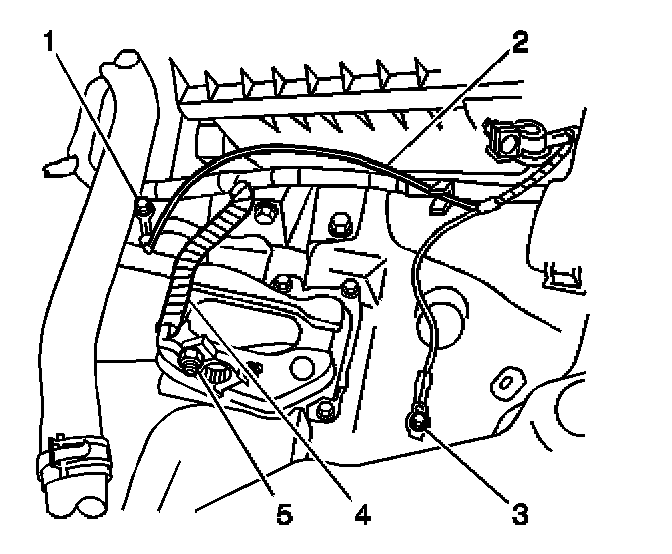 1
2
5
4
3