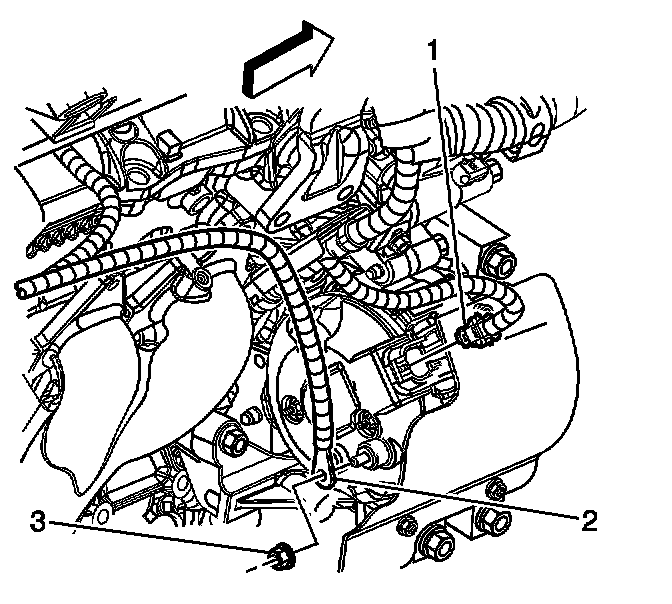 1
2
3