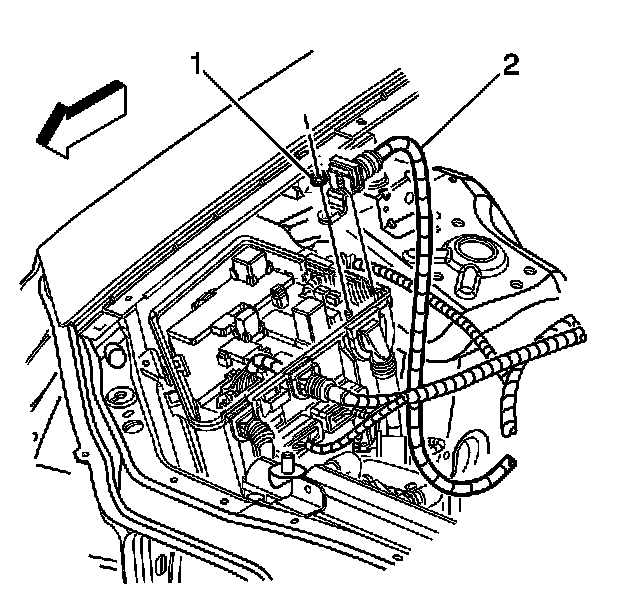 1
2