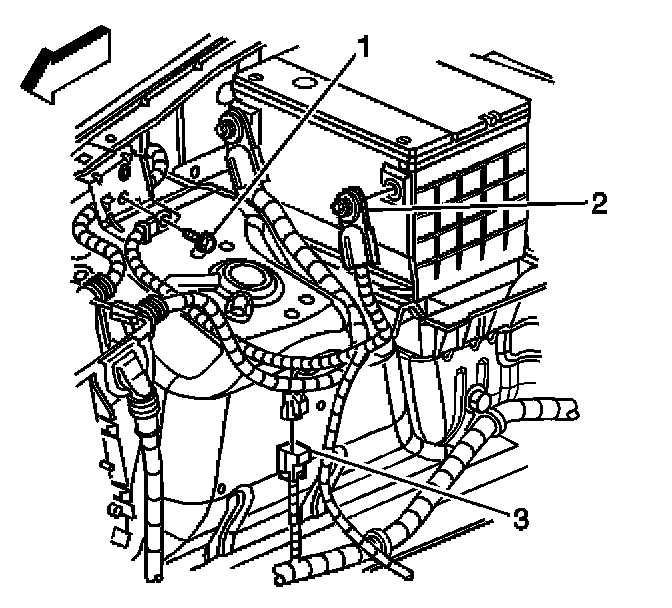 1
2
3