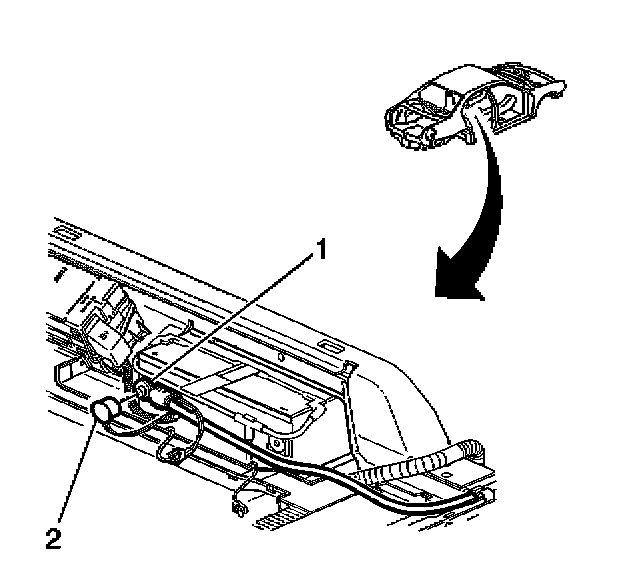 1

2