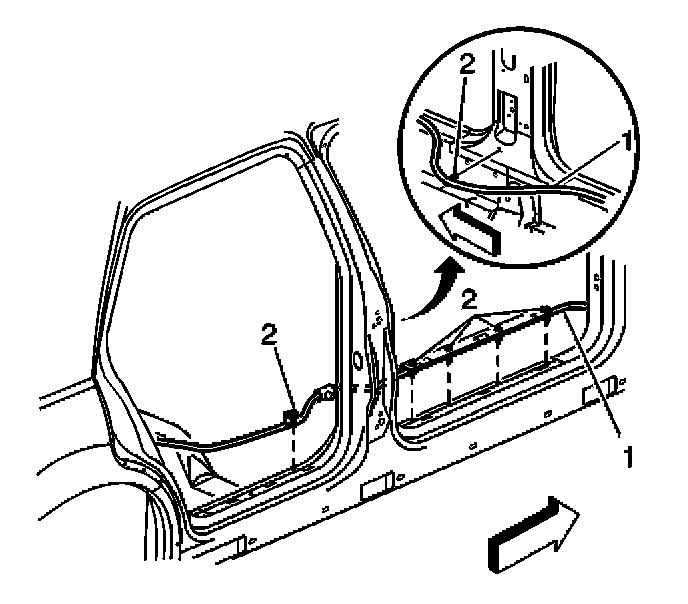 2
1
2
2
1