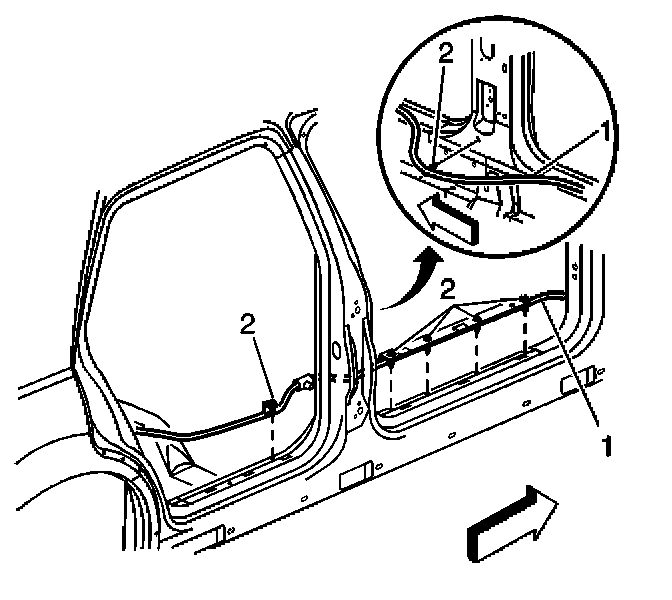 2
1
2
2
1