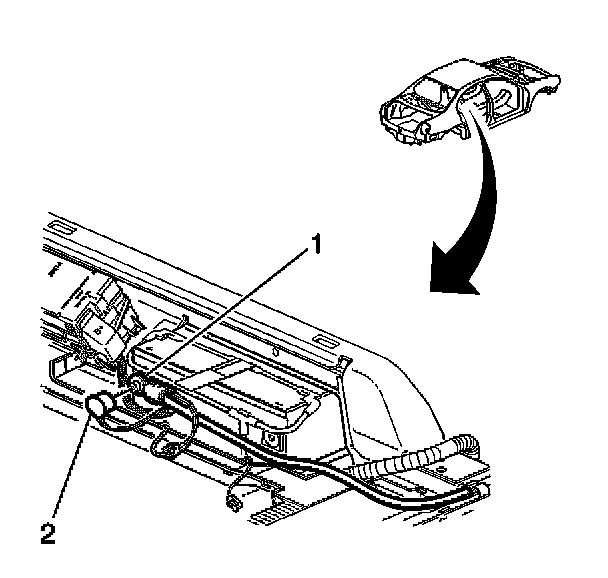 1
2