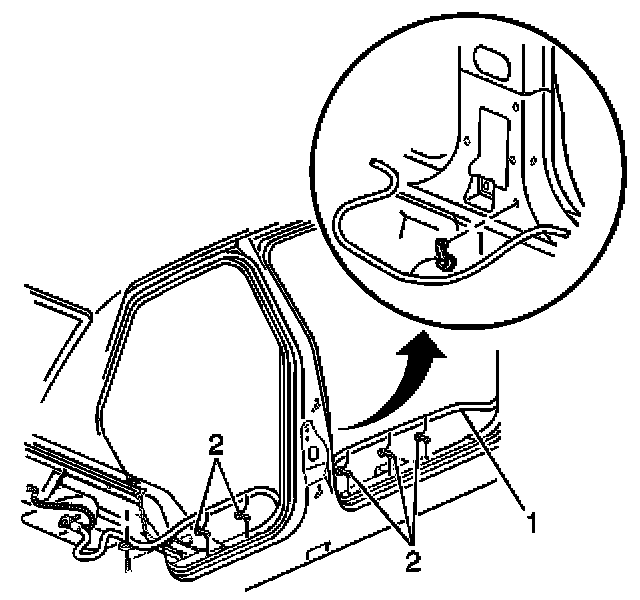 2
1
2