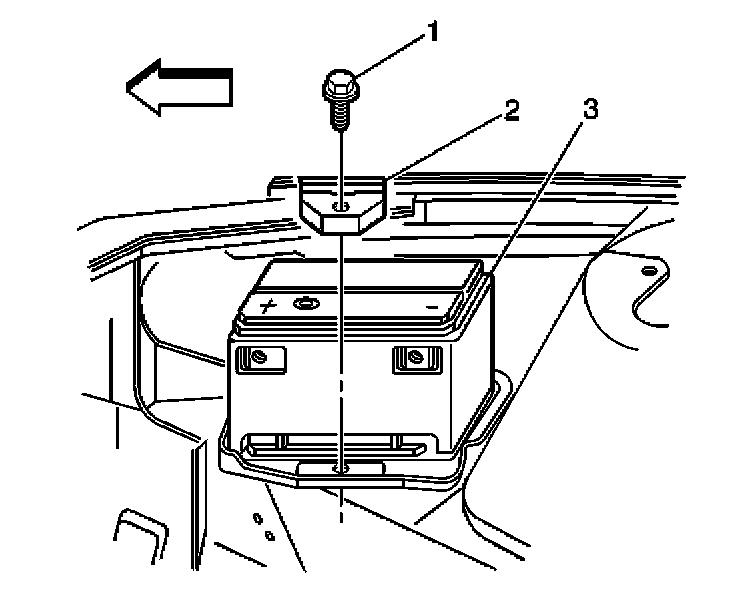 1
2
3
+
-