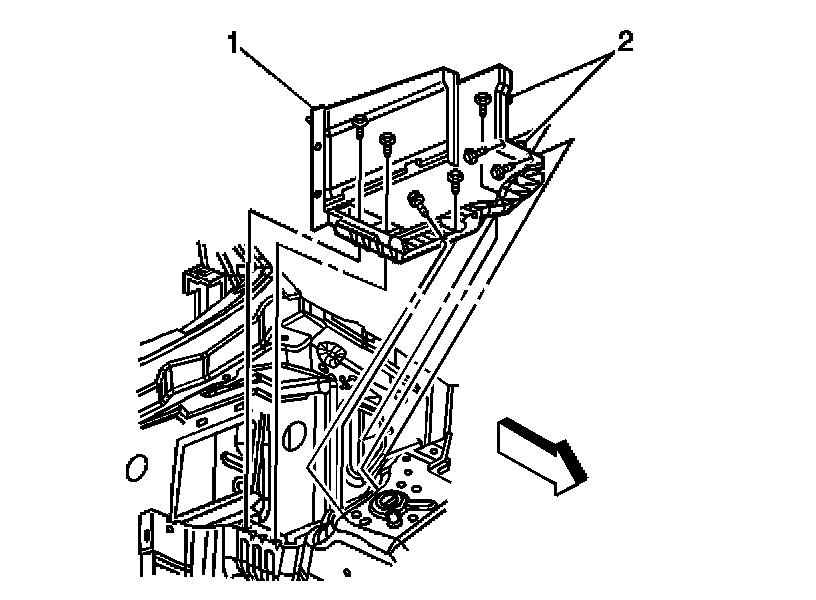 1
2