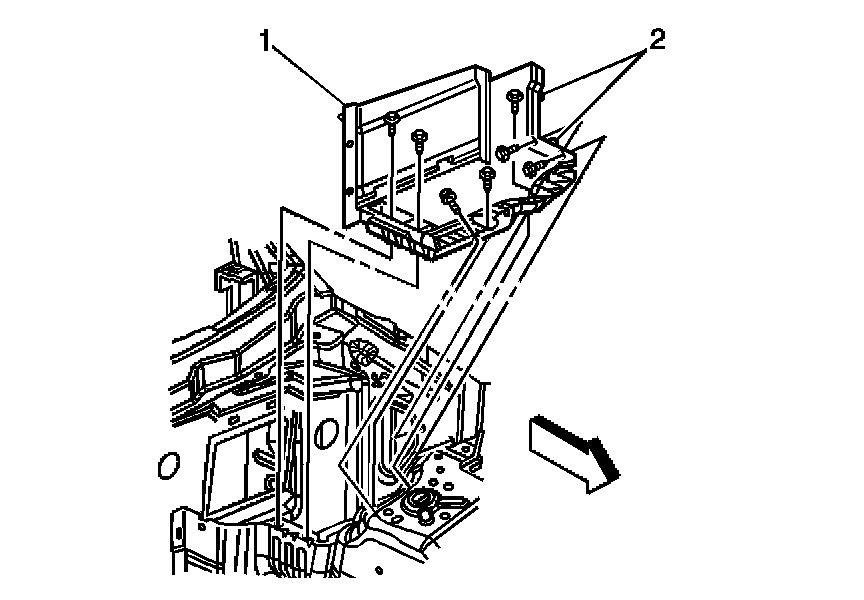 1

2