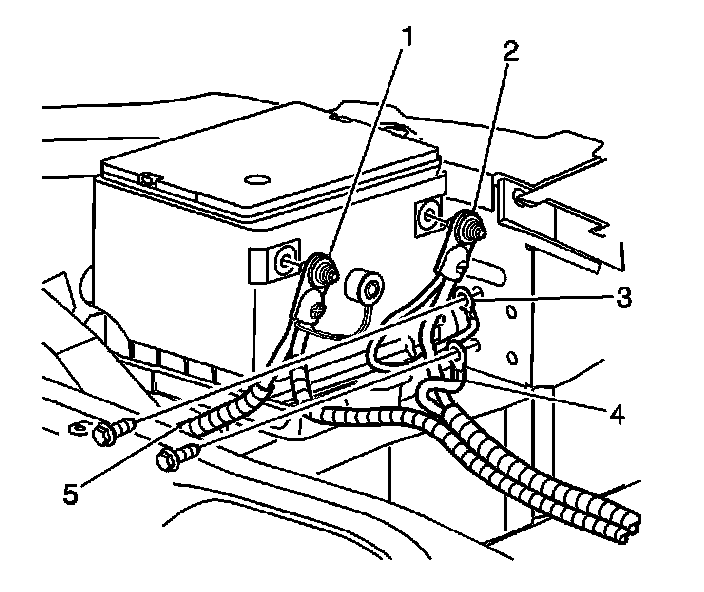 1
2
3
4
5