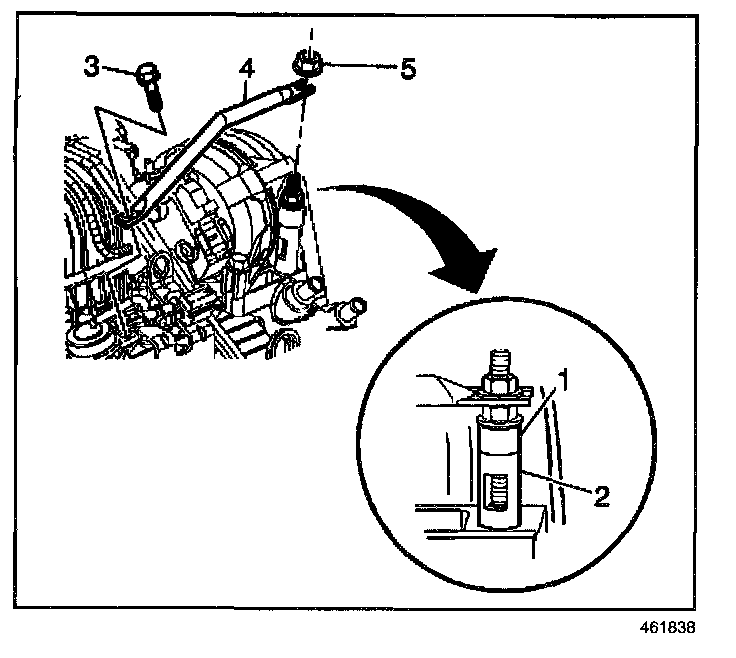 3
4
5
1
2
461838