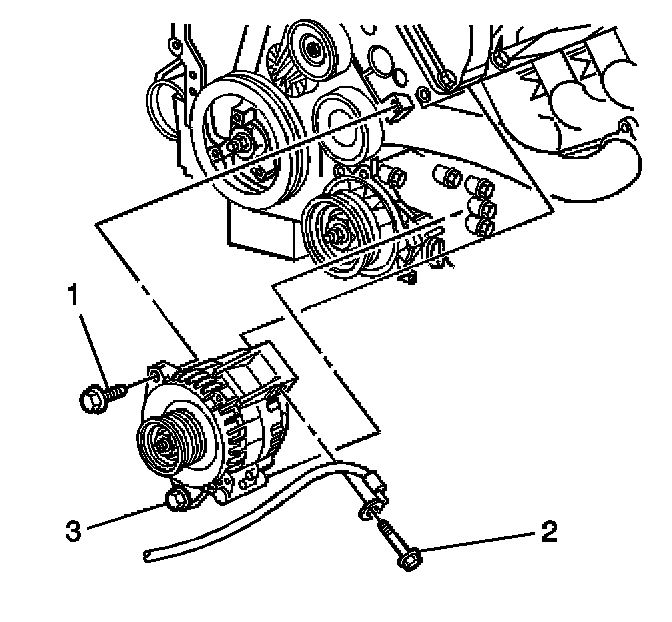 1

3

2