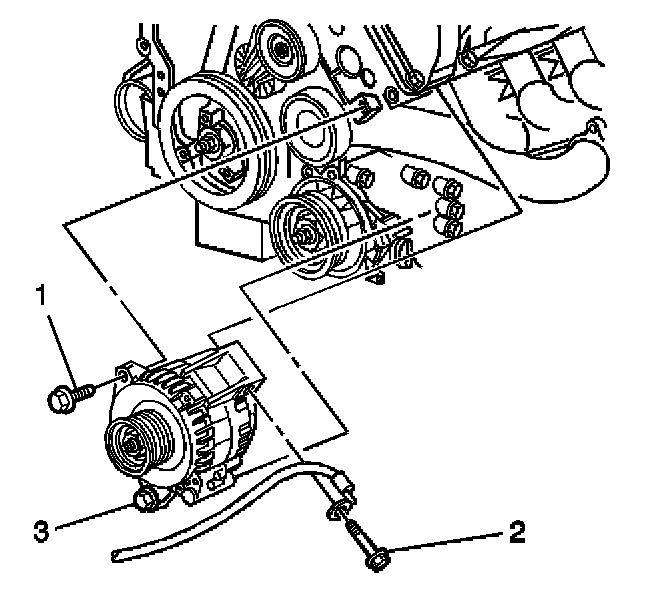 1

3

2