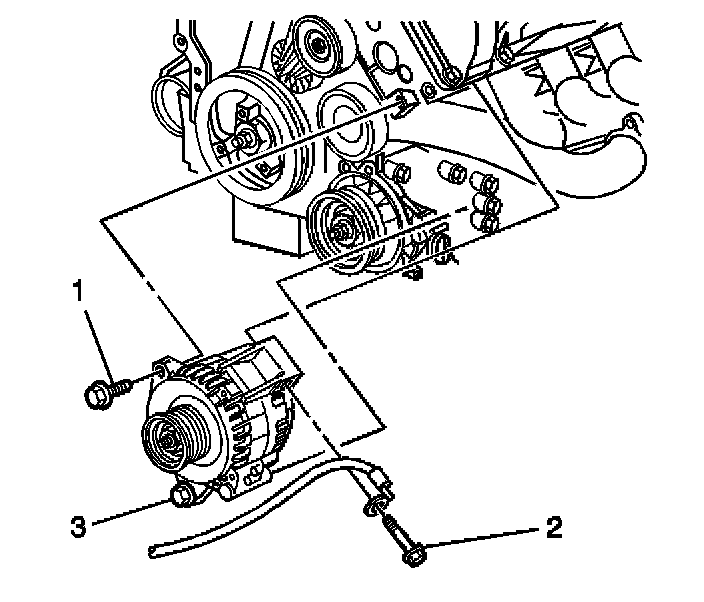 1
3
2