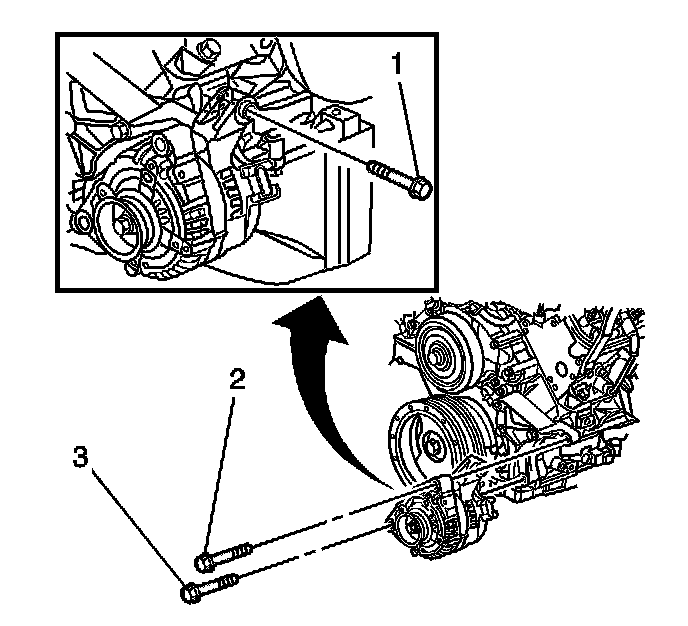 1

2

3