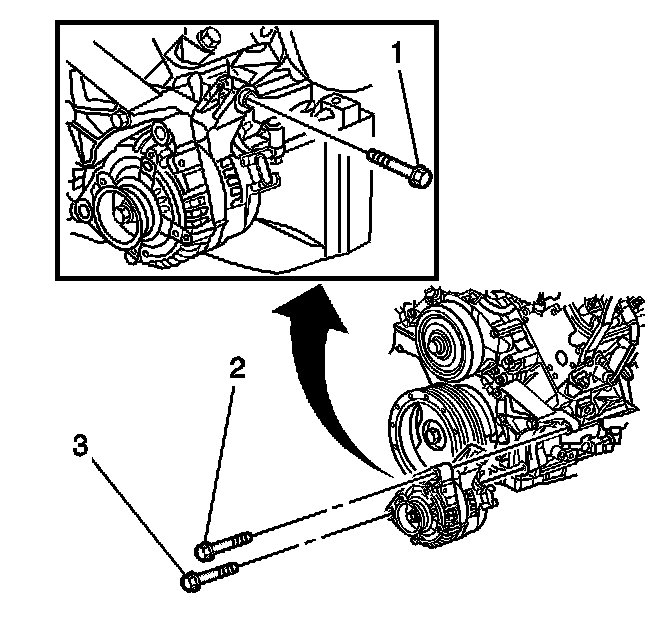 1

2

3