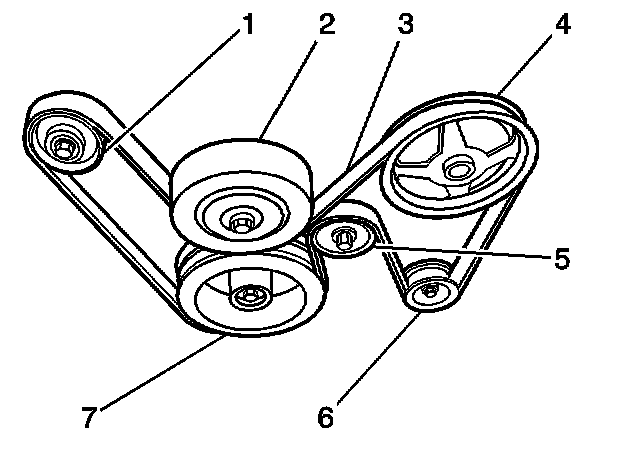 1
2
3
4
5
7
6