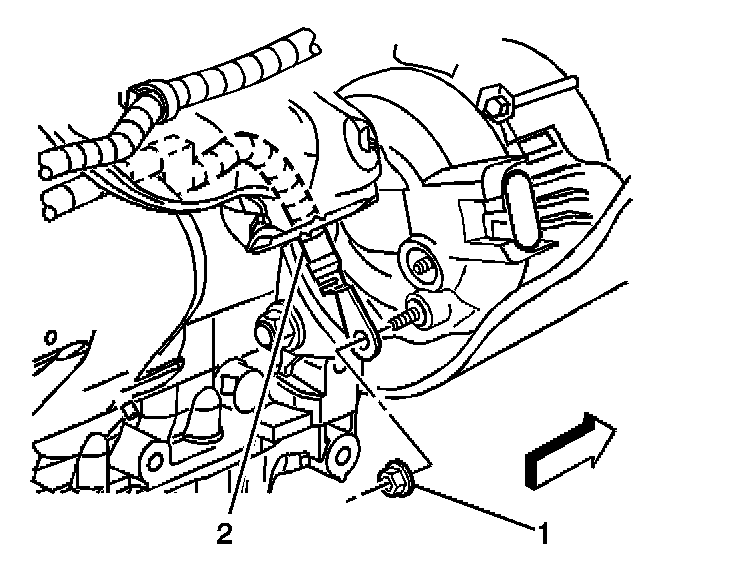 2
1