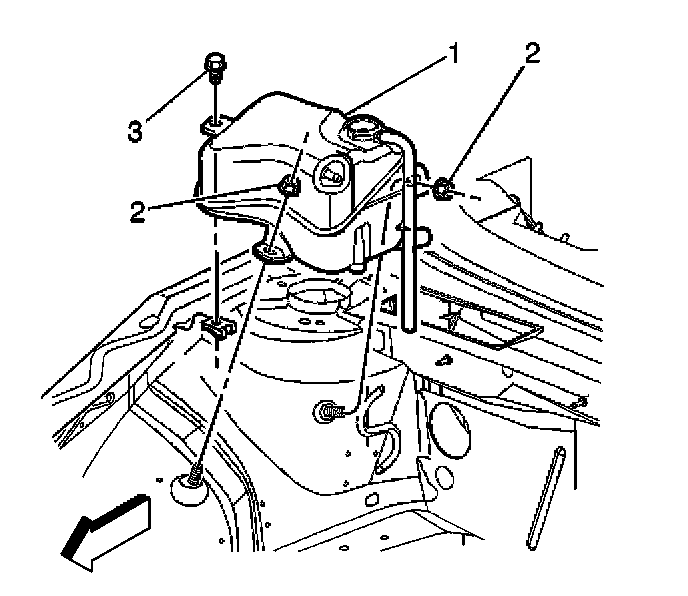 1
2
3
2