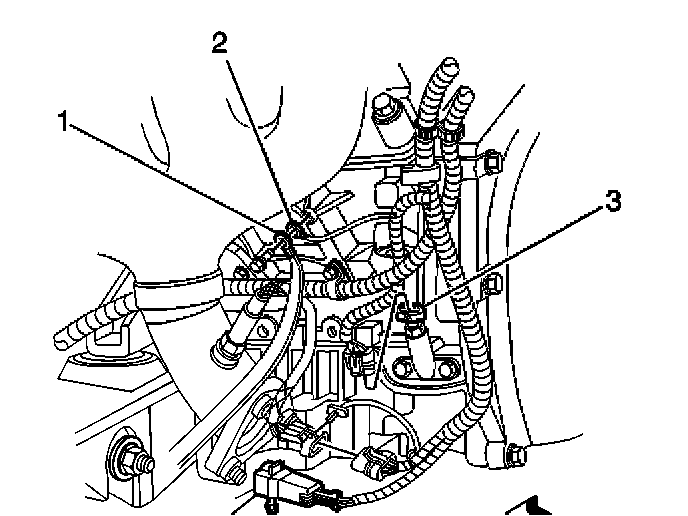 2
1
3