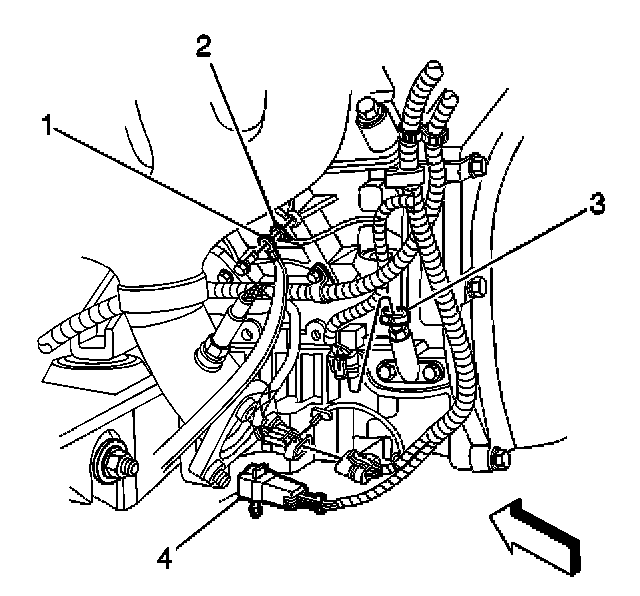 2
1
3
4