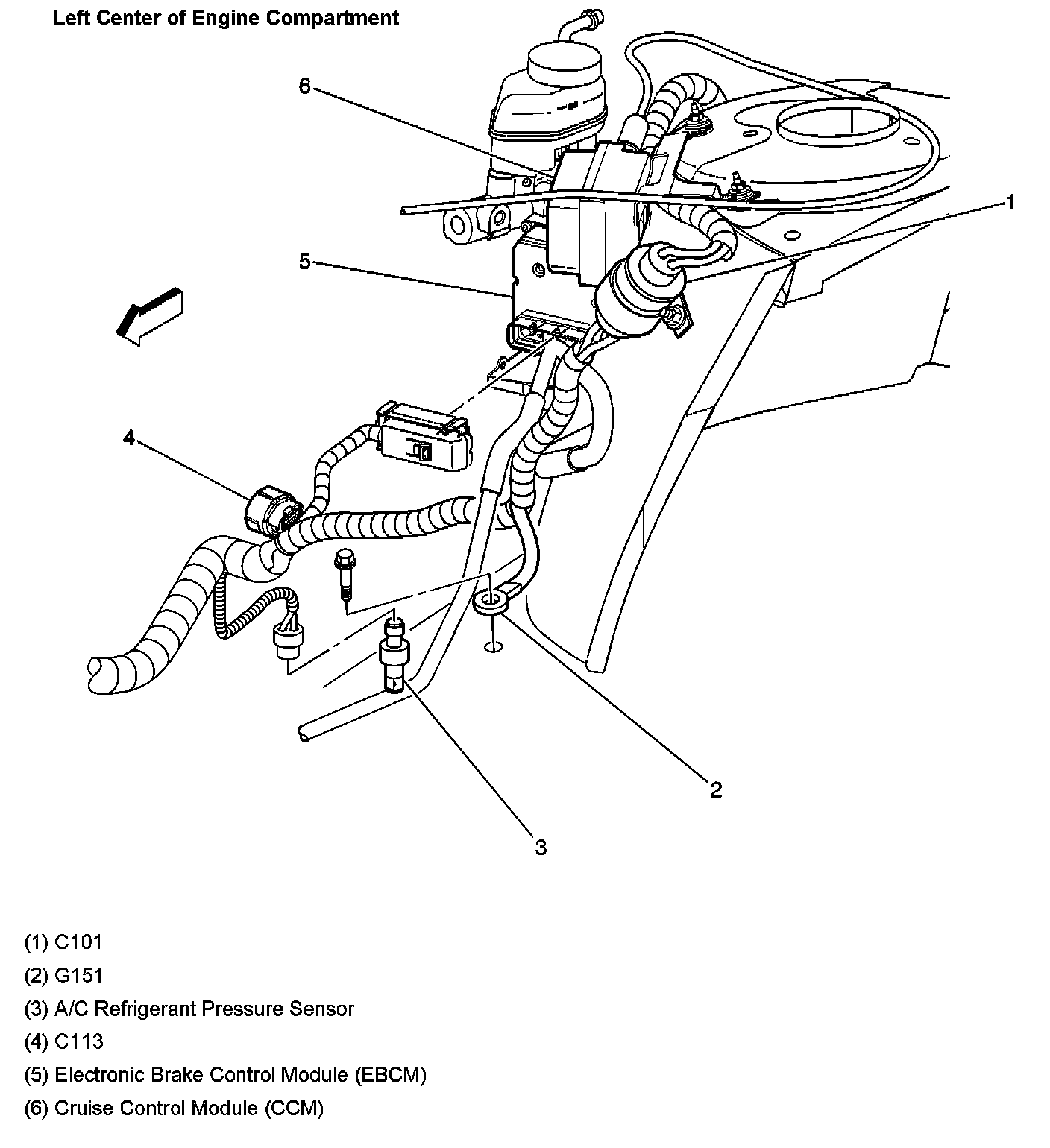 Left Center of Engine Compartment

6

1

5

4

2

3

(1) C101

(2) G151

(3) A/C Refrigerant Pressure Sensor

(4) C113

(5) Electronic Brake Control Module (EBCM)

(6) Cruise Control Module (CCM)